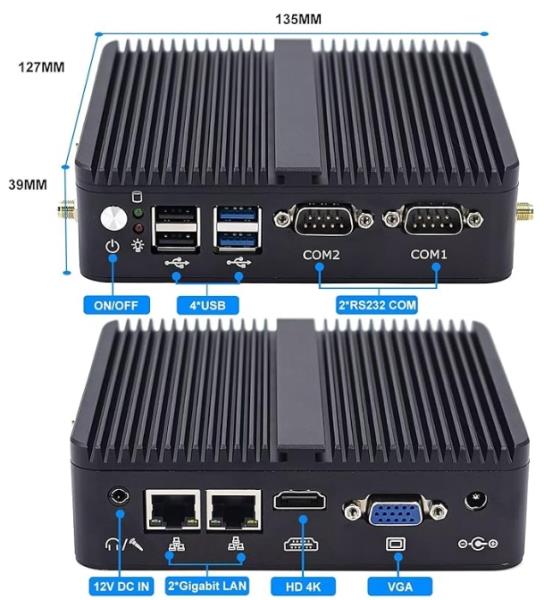 135MM

127MM

39MM

COM2

COM1

ON/OFF

4*USB

2*RS232 COM

12V DC IN

2*Gigabit LAN

HD 4K

VGA