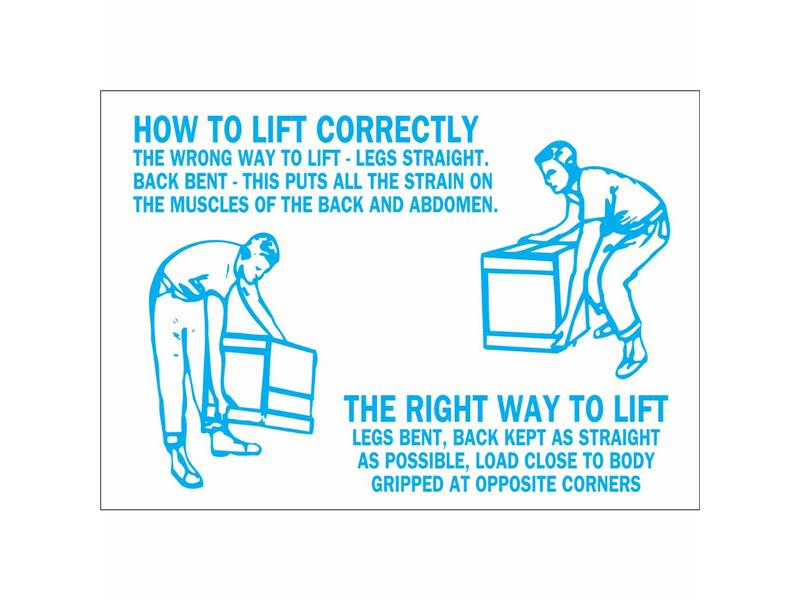 HOW TO LIFT CORRECTLY
THE WRONG WAY TO LIFT - LEGS STRAIGHT. BACK BENT - THIS PUTS ALL THE STRAIN ON THE MUSCLES OF THE BACK AND ABDOMEN.

THE RIGHT WAY TO LIFT
LEGS BENT, BACK KEPT AS STRAIGHT AS POSSIBLE, LOAD CLOSE TO BODY GRIPPED AT OPPOSITE CORNERS